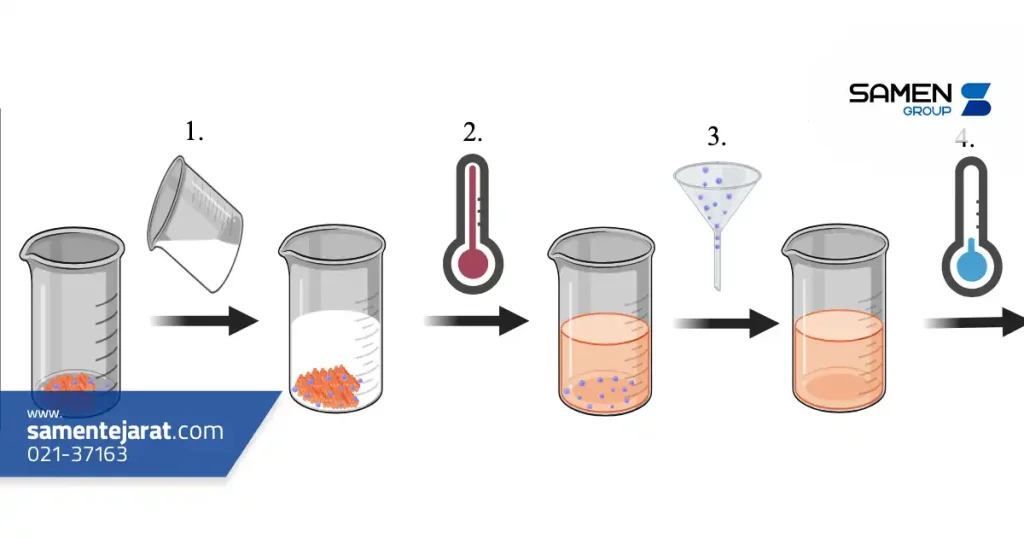 SAMEN GROUP

1.

2.

3.

4.

www.
samentejarat.com
021-37163